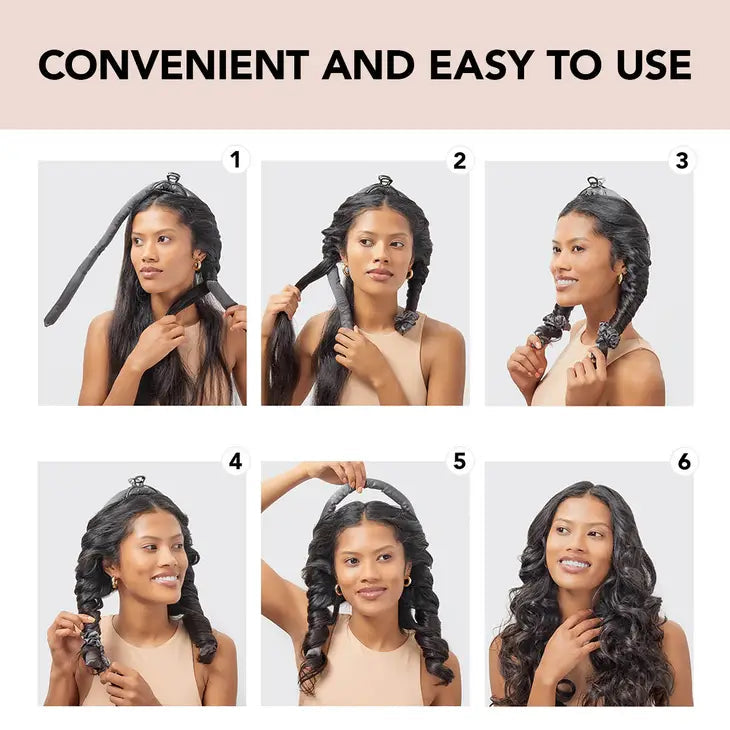 CONVENIENT AND EASY TO USE

1

2

3

4

5

6